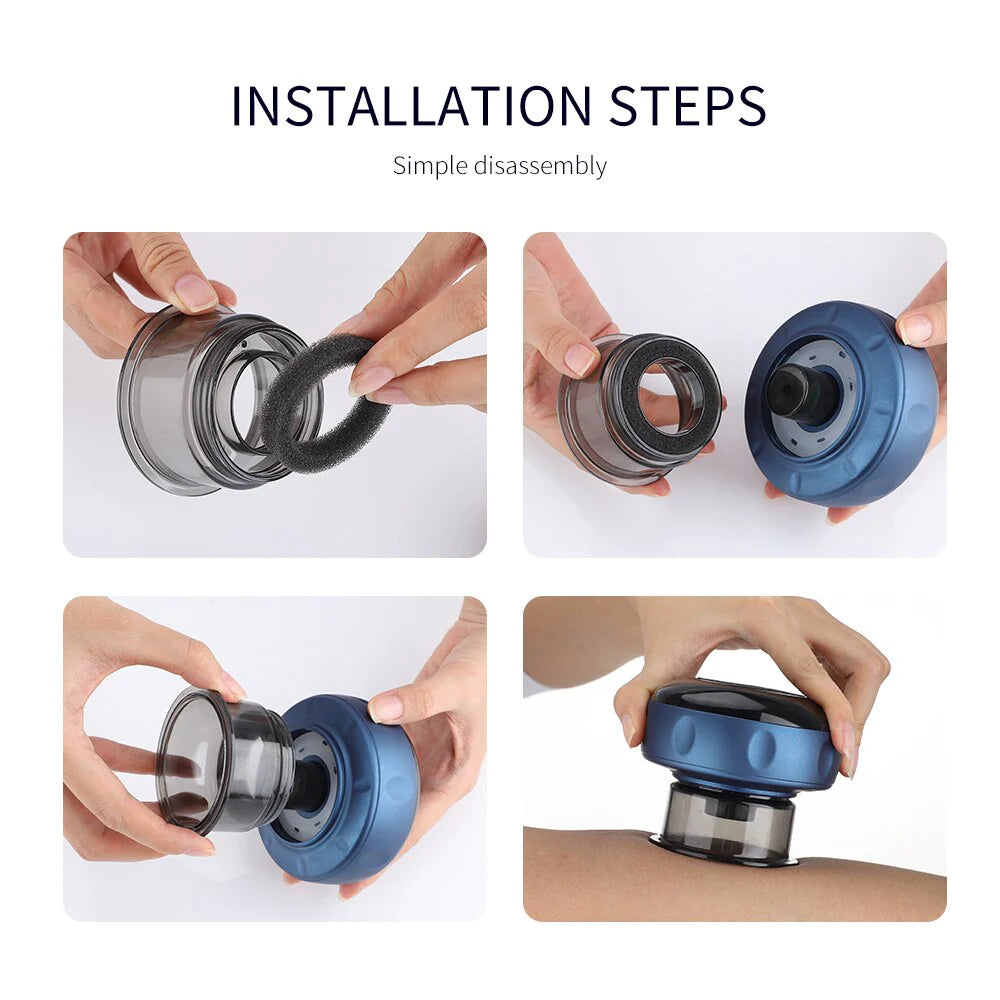 INSTALLATION STEPS

Simple disassembly