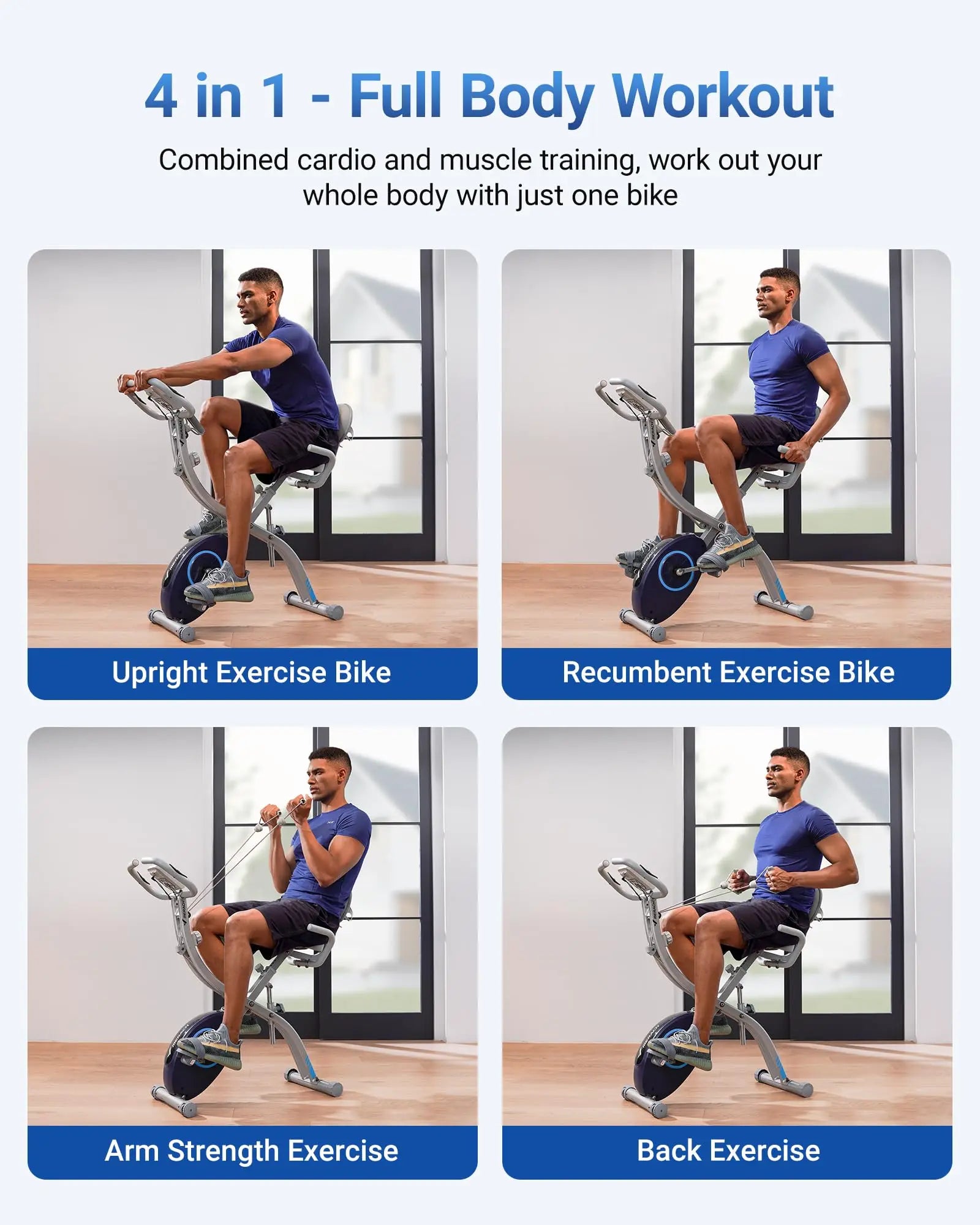 4 in 1 - Full Body Workout

Combined cardio and muscle training, work out your whole body with just one bike

Upright Exercise Bike

Recumbent Exercise Bike

Arm Strength Exercise

Back Exercise